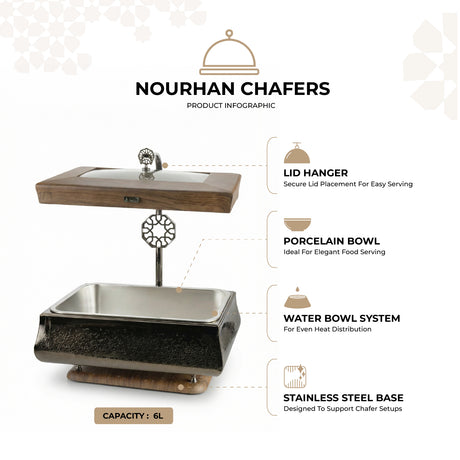 NOURHAN CHAFERS
PRODUCT INFOGRAPHIC

LID HANGER
Secure Lid Placement For Easy Serving

PORCELAIN BOWL
Ideal For Elegant Food Serving

WATER BOWL SYSTEM
For Even Heat Distribution

STAINLESS STEEL BASE
Designed To Support Chafer Setups

CAPACITY : 6L