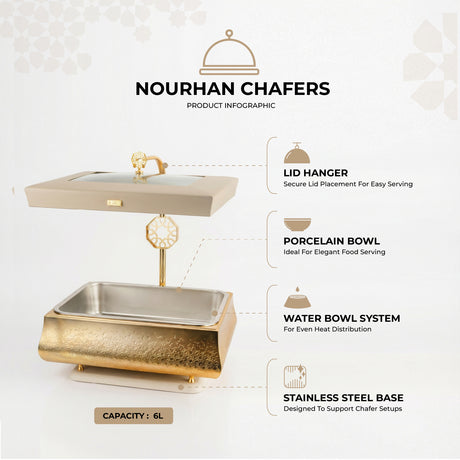 NOURHAN CHAFERS
PRODUCT INFOGRAPHIC

LID HANGER
Secure Lid Placement For Easy Serving

PORCELAIN BOWL
Ideal For Elegant Food Serving

WATER BOWL SYSTEM
For Even Heat Distribution

STAINLESS STEEL BASE
Designed To Support Chafer Setups

CAPACITY : 6L