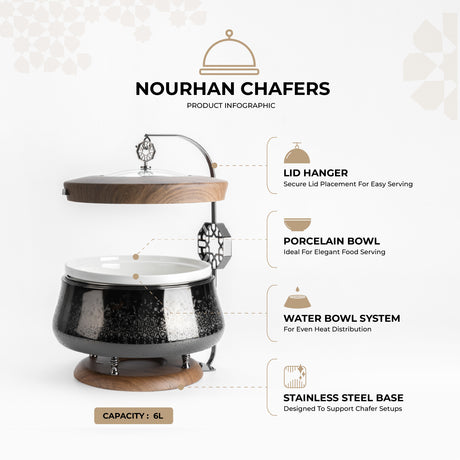 NOURHAN CHAFERS
PRODUCT INFOGRAPHIC

LID HANGER
Secure Lid Placement For Easy Serving

PORCELAIN BOWL
Ideal For Elegant Food Serving

WATER BOWL SYSTEM
For Even Heat Distribution

STAINLESS STEEL BASE
Designed To Support Chafer Setups

CAPACITY : 6L