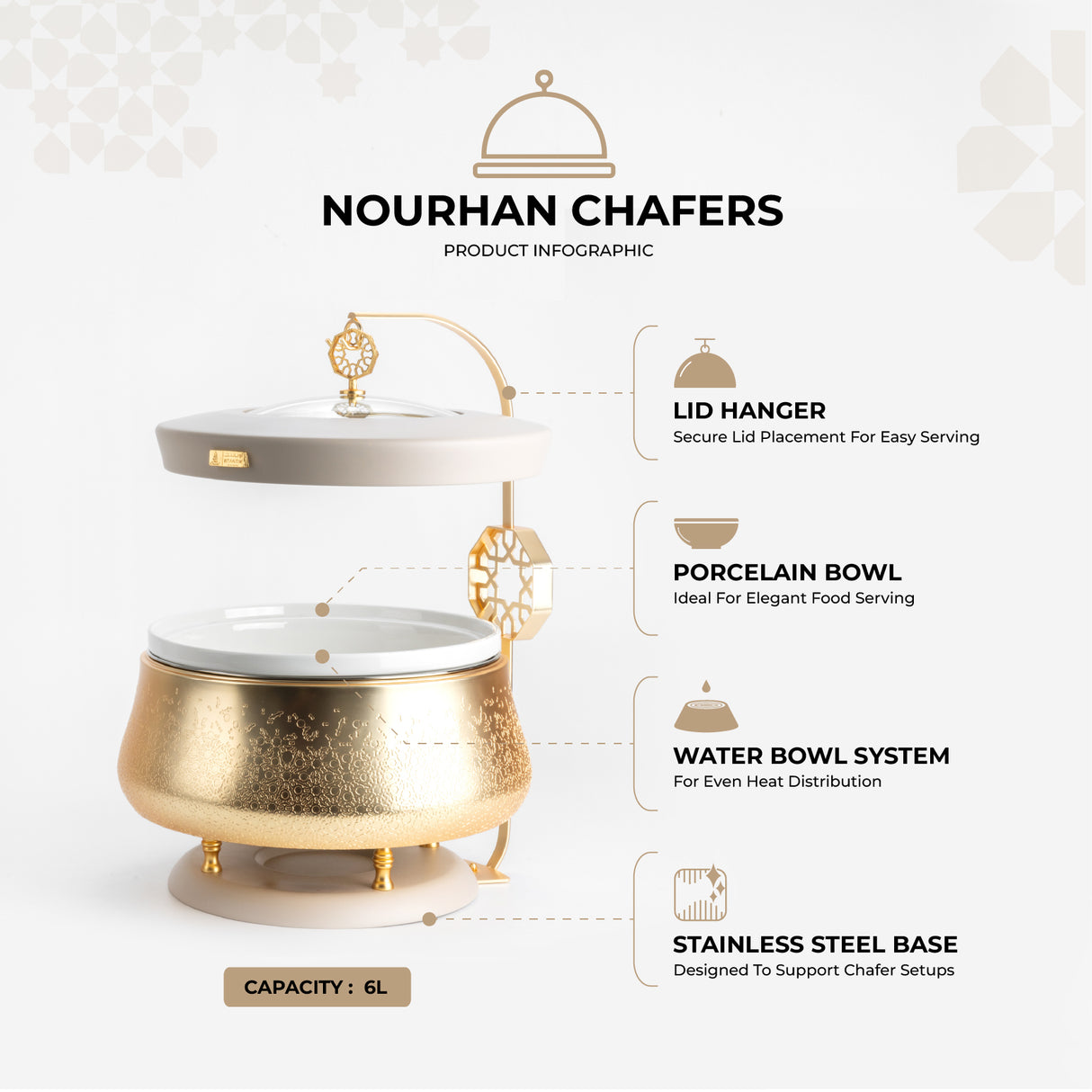 NOURHAN CHAFERS
PRODUCT INFOGRAPHIC

LID HANGER
Secure Lid Placement For Easy Serving

PORCELAIN BOWL
Ideal For Elegant Food Serving

WATER BOWL SYSTEM
For Even Heat Distribution

STAINLESS STEEL BASE
Designed To Support Chafer Setups

CAPACITY : 6L