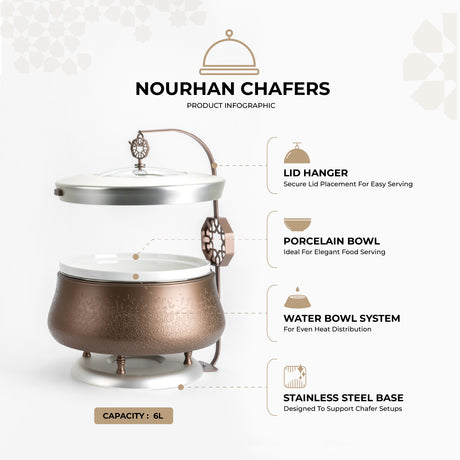 NOURHAN CHAFERS

PRODUCT INFOGRAPHIC

LID HANGER

Secure Lid Placement For Easy Serving

PORCELAIN BOWL

Ideal For Elegant Food Serving

WATER BOWL SYSTEM

For Even Heat Distribution

STAINLESS STEEL BASE

Designed To Support Chafer Setups

CAPACITY : 6L