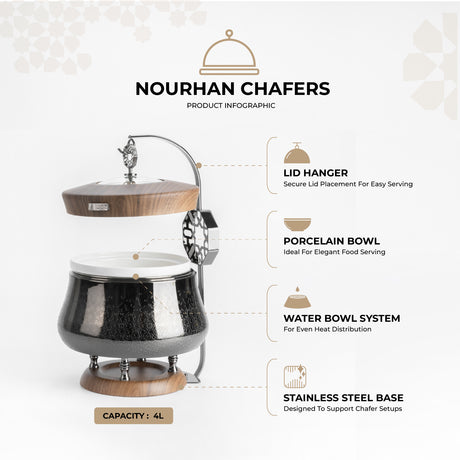 NOURHAN CHAFERS
PRODUCT INFOGRAPHIC

LID HANGER
Secure Lid Placement For Easy Serving

PORCELAIN BOWL
Ideal For Elegant Food Serving

WATER BOWL SYSTEM
For Even Heat Distribution

STAINLESS STEEL BASE
Designed To Support Chafer Setups

CAPACITY : 4L