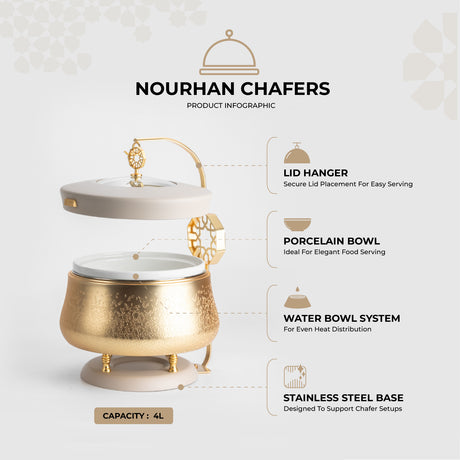 NOURHAN CHAFERS

PRODUCT INFOGRAPHIC

LID HANGER

Secure Lid Placement For Easy Serving

PORCELAIN BOWL

Ideal For Elegant Food Serving

WATER BOWL SYSTEM

For Even Heat Distribution

STAINLESS STEEL BASE

Designed To Support Chafer Setups

CAPACITY : 4L