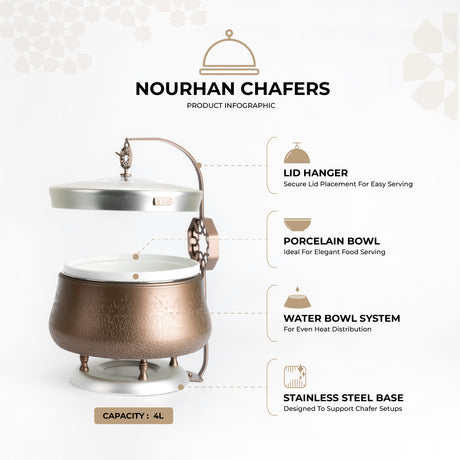 NOURHAN CHAFERS
PRODUCT INFOGRAPHIC

LID HANGER
Secure Lid Placement For Easy Serving

PORCELAIN BOWL
Ideal For Elegant Food Serving

WATER BOWL SYSTEM
For Even Heat Distribution

STAINLESS STEEL BASE
Designed To Support Chafer Setups

CAPACITY : 4L