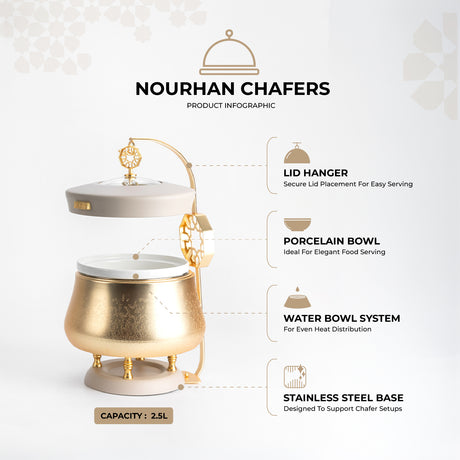 NOURHAN CHAFERS
PRODUCT INFOGRAPHIC

LID HANGER
Secure Lid Placement For Easy Serving

PORCELAIN BOWL
Ideal For Elegant Food Serving

WATER BOWL SYSTEM
For Even Heat Distribution

STAINLESS STEEL BASE
Designed To Support Chafer Setups

CAPACITY : 2.5L